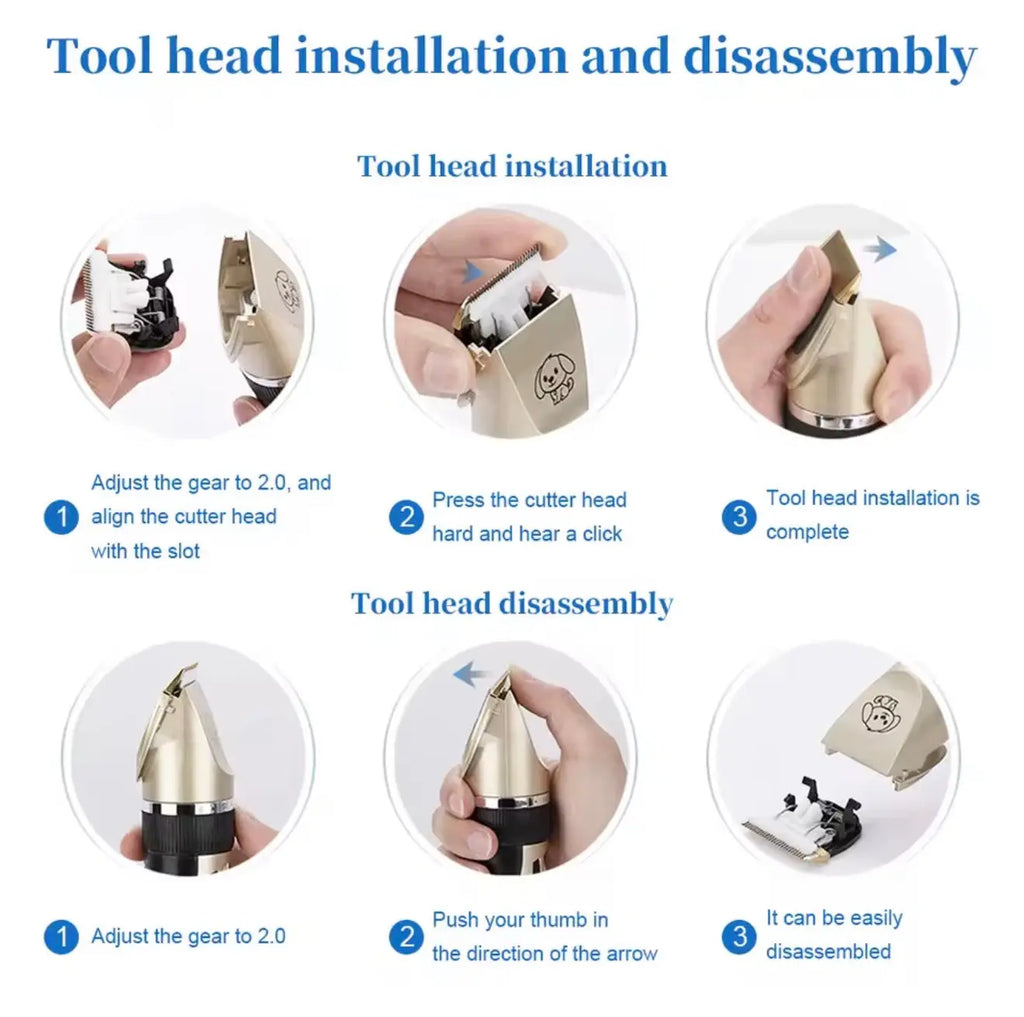 Tool head installation and disassembly

Tool head installation

1 Adjust the gear to 2.0, and align the cutter head with the slot

2 Press the cutter head hard and hear a click

3 Tool head installation is complete

Tool head disassembly

1 Adjust the gear to 2.0

2 Push your thumb in the direction of the arrow

3 It can be easily disassembled