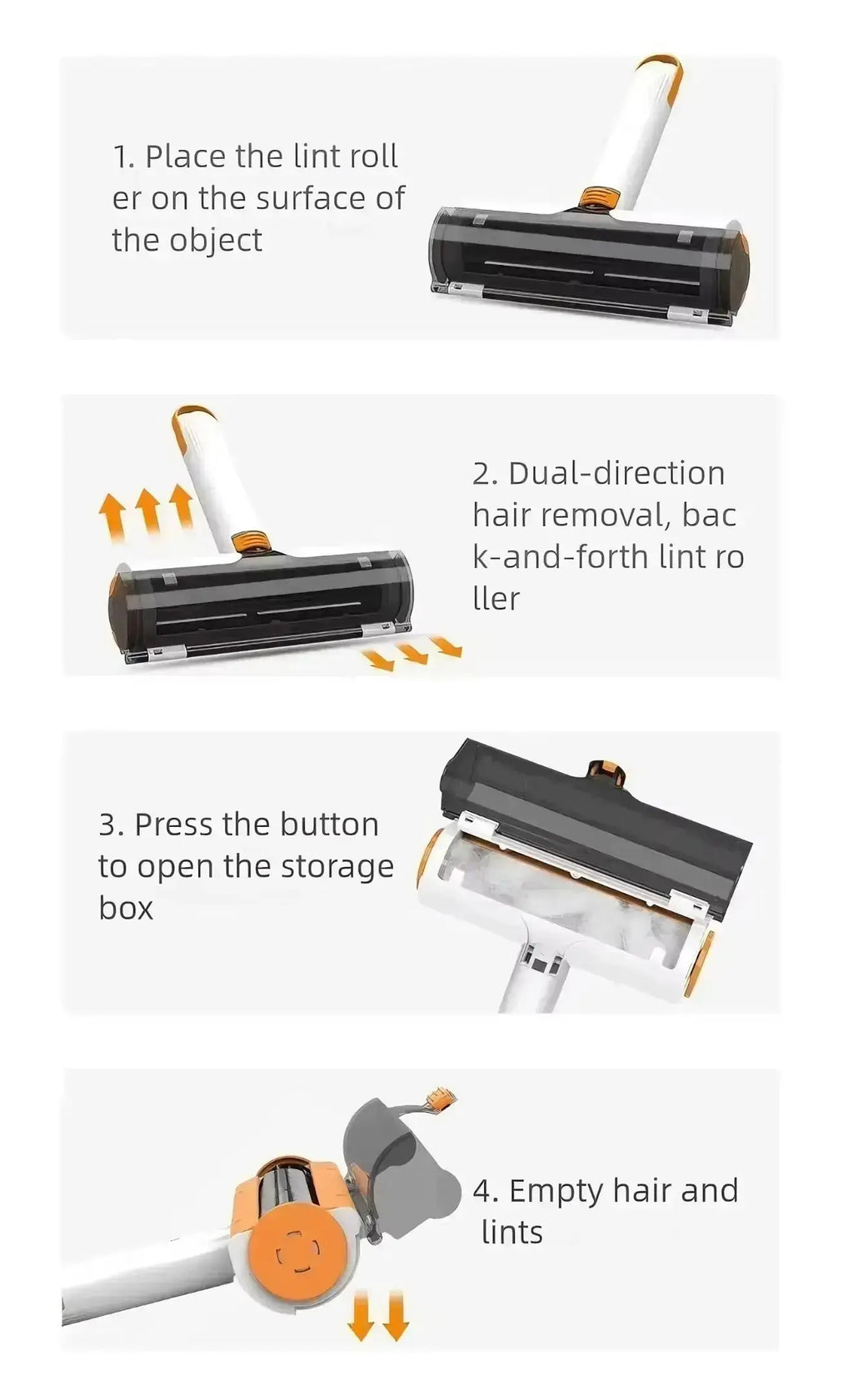 1. Place the lint roll er on the surface of the object

2. Dual-direction hair removal, bac k-and-forth lint ro ller

3. Press the button to open the storage box

4. Empty hair and lints